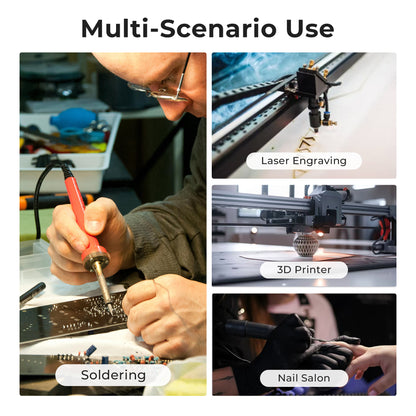 Multi-Scenario Use

Soldering

Laser Engraving

3D Printer

Nail Salon